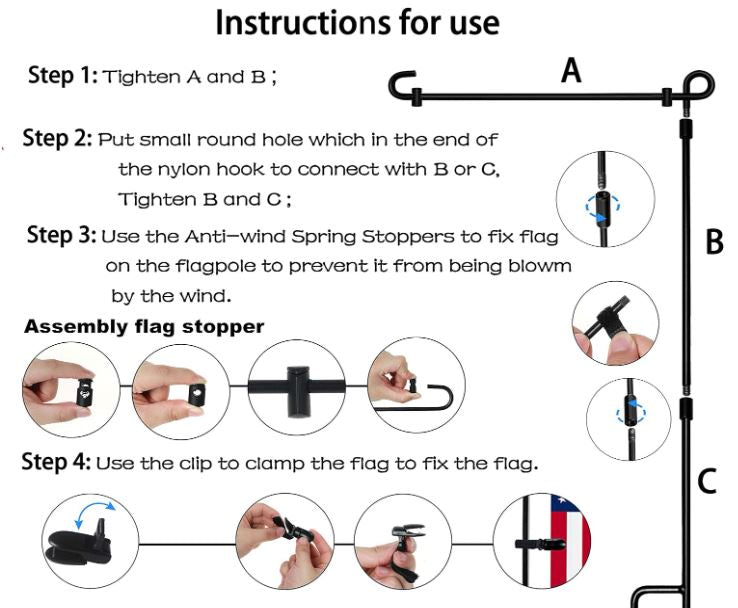 Instructions for use

Step 1: Tighten A and B ;

Step 2: Put small round hole which in the end of the nylon hook to connect with B or C, Tighten B and C ;

Step 3: Use the Anti-wind Spring Stoppers to fix flag on the flagpole to prevent it from being blowm by the wind.

Assembly flag stopper

Step 4: Use the clip to clamp the flag to fix the flag.

A

B

C